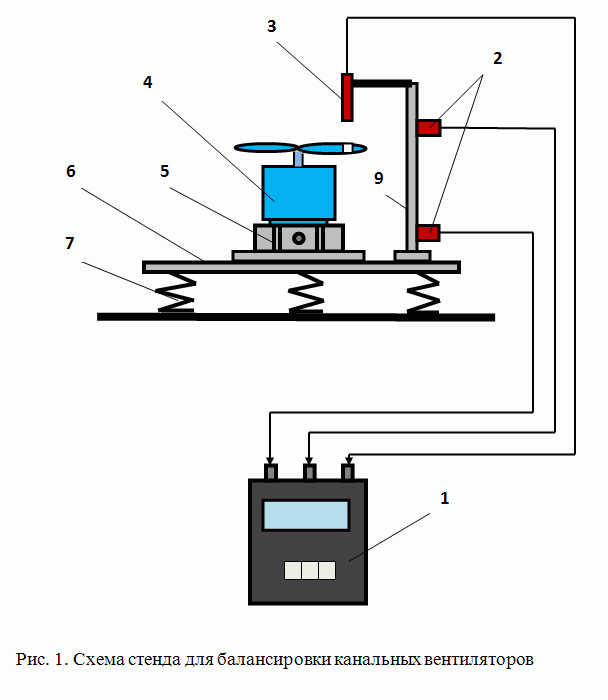 3
2
4
6
5
9
7
1

Рис. 1. Схема стенда для балансировки канальных вентиляторов